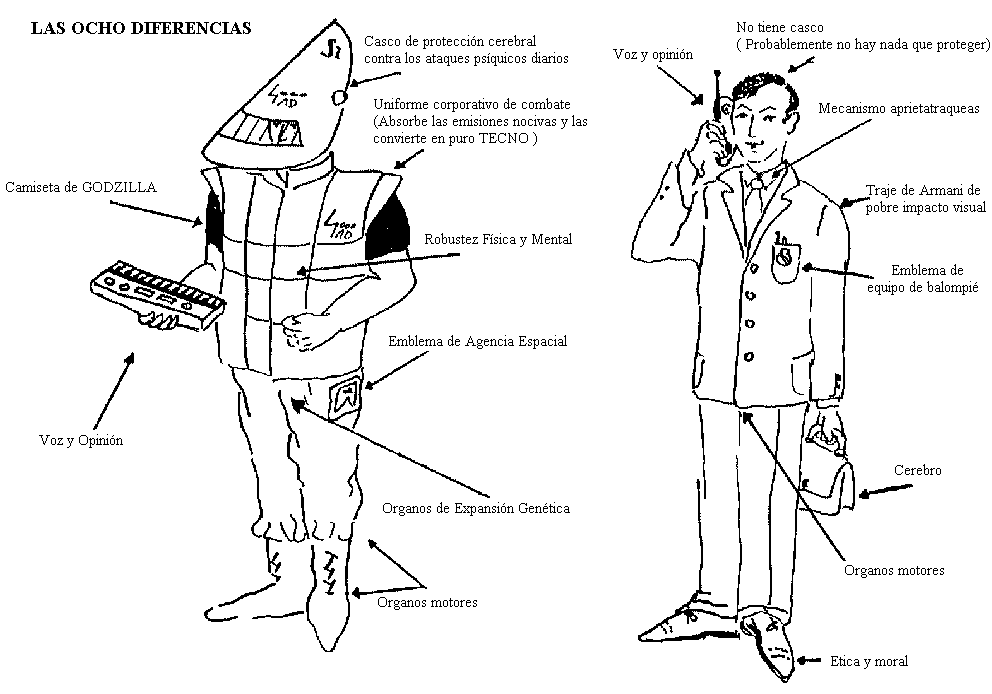 LAS OCHO DIFERENCIAS

Casco de protección cerebral contra los ataques psíquicos diarios

Uniforme corporativo de combate (Absorbe las emisiones nocivas y las convierte en puro TECNO )

Camiseta de GODZILLA

Robustez Física y Mental

Emblema de Agencia Espacial

Voz y Opinión

Organos de Expansión Genética

Organos motores

Voz y opinión

No tiene casco ( Probablemente no hay nada que proteger)

Mecanismo aprietatraqueas

Traje de Armani de pobre impacto visual

Emblema de equipo de balompié

Cerebro

Organos motores

Etica y moral